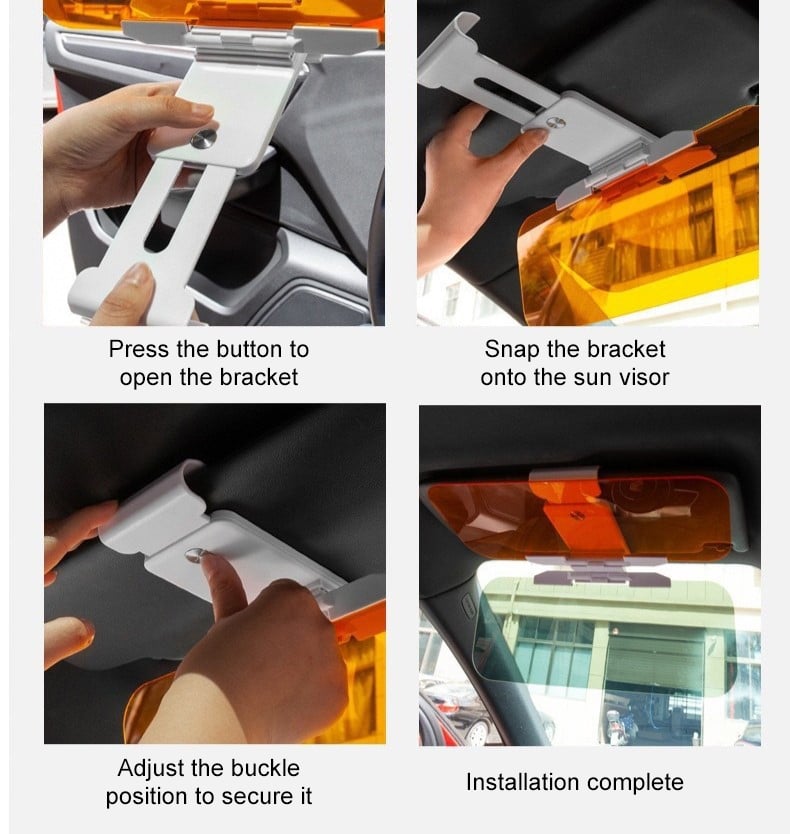 Press the button to open the bracket

Snap the bracket onto the sun visor

Adjust the buckle position to secure it

Installation complete